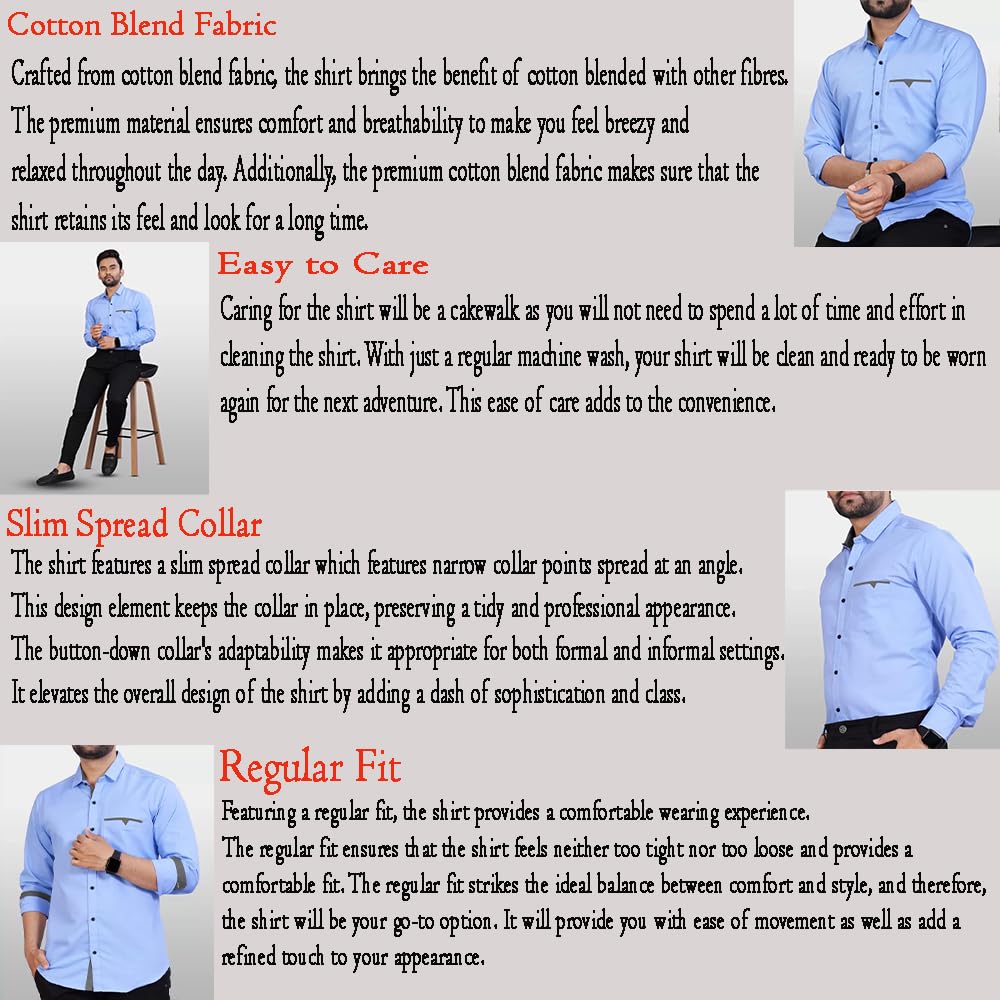 Cotton Blend Fabric

Crafted from cotton blend fabric, the shirt brings the benefit of cotton blended with other fibres. The premium material ensures comfort and breathability to make you feel breezy and relaxed throughout the day. Additionally, the premium cotton blend fabric makes sure that the shirt retains its feel and look for a long time.

Easy to Care

Caring for the shirt will be a cakewalk as you will not need to spend a lot of time and effort in cleaning the shirt. With just a regular machine wash, your shirt will be clean and ready to be worn again for the next adventure. This ease of care adds to the convenience.

Slim Spread Collar

The shirt features a slim spread collar which features narrow collar points spread at an angle. This design element keeps the collar in place, preserving a tidy and professional appearance. The button-down collar's adaptability makes it appropriate for both formal and informal settings. It elevates the overall design of the shirt by adding a dash of sophistication and class.

Regular Fit

Featuring a regular fit, the shirt provides a comfortable wearing experience. The regular fit ensures that the shirt feels neither too tight nor too loose and provides a comfortable fit. The regular fit strikes the ideal balance between comfort and style, and therefore, the shirt will be your go-to option. It will provide you with ease of movement as well as add a refined touch to your appearance.