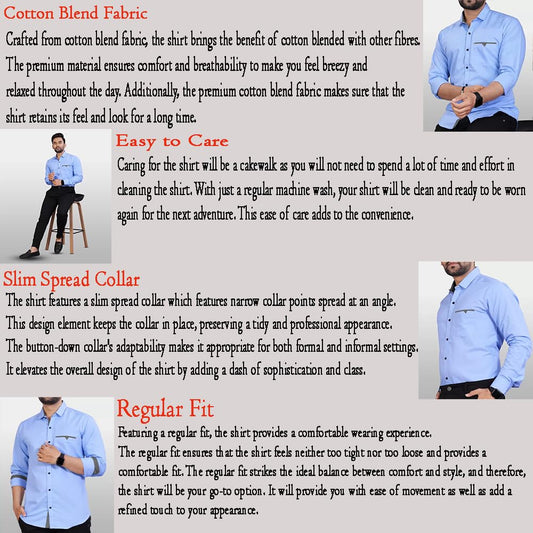 Cotton Blend Fabric

Crafted from cotton blend fabric, the shirt brings the benefit of cotton blended with other fibres. The premium material ensures comfort and breathability to make you feel breezy and relaxed throughout the day. Additionally, the premium cotton blend fabric makes sure that the shirt retains its feel and look for a long time.

Easy to Care

Caring for the shirt will be a cakewalk as you will not need to spend a lot of time and effort in cleaning the shirt. With just a regular machine wash, your shirt will be clean and ready to be worn again for the next adventure. This ease of care adds to the convenience.

Slim Spread Collar

The shirt features a slim spread collar which features narrow collar points spread at an angle. This design element keeps the collar in place, preserving a tidy and professional appearance. The button-down collar's adaptability makes it appropriate for both formal and informal settings. It elevates the overall design of the shirt by adding a dash of sophistication and class.

Regular Fit

Featuring a regular fit, the shirt provides a comfortable wearing experience. The regular fit ensures that the shirt feels neither too tight nor too loose and provides a comfortable fit. The regular fit strikes the ideal balance between comfort and style, and therefore, the shirt will be your go-to option. It will provide you with ease of movement as well as add a refined touch to your appearance.